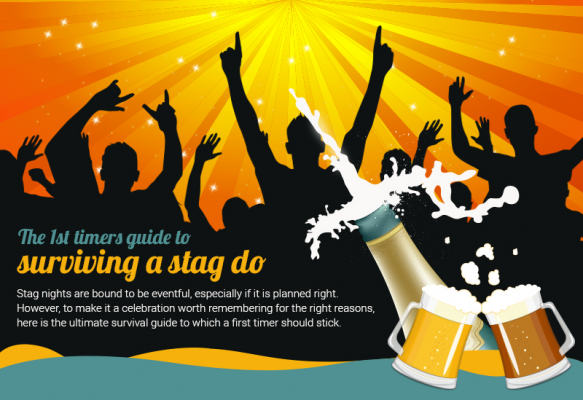 The 1st timers guide to
surviving a stag do

Stag nights are bound to be eventful, especially if it is planned right. However, to make it a celebration worth remembering for the right reasons, here is the ultimate survival guide to which a first timer should stick.